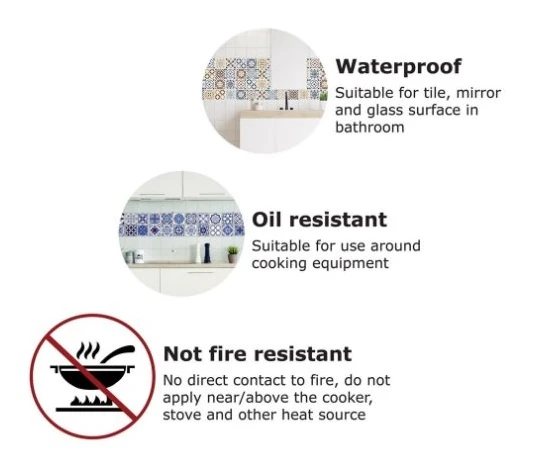 Waterproof
Suitable for tile, mirror and glass surface in bathroom

Oil resistant
Suitable for use around cooking equipment

Not fire resistant
No direct contact to fire, do not apply near/above the cooker, stove and other heat source